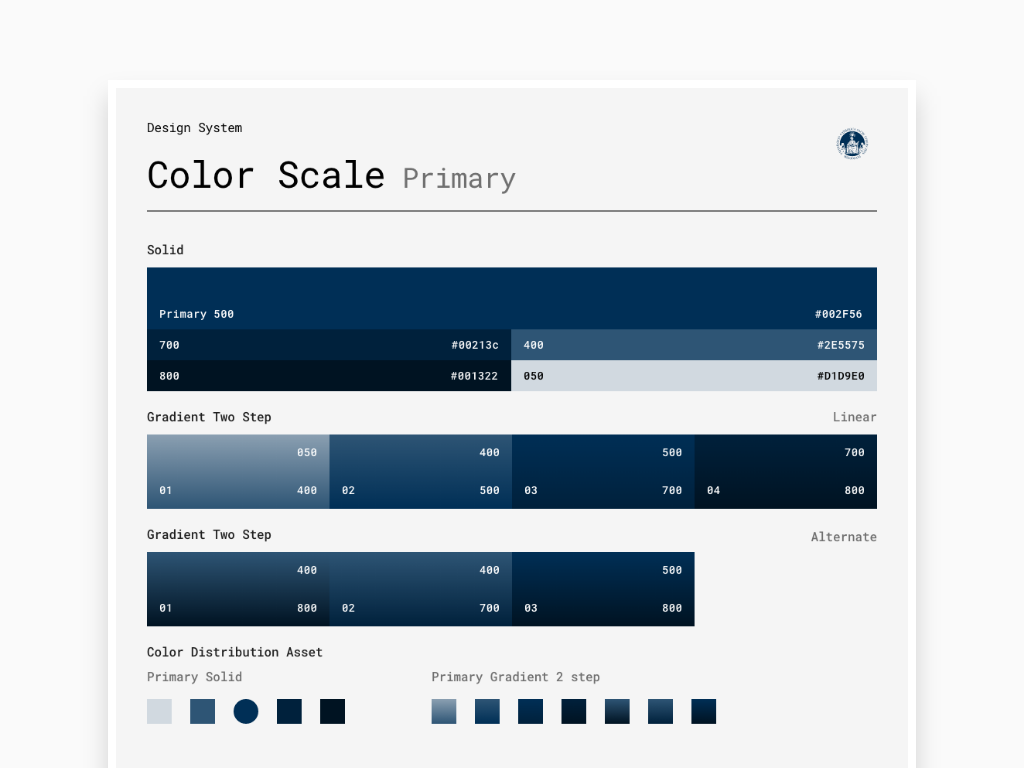 Design System

Color Scale Primary

Solid

Primary 500 #002F56

700 #00213c

800 #001322

400 #2E5575

050 #D1D9E0

Gradient Two Step

Linear

050
01 400

400
02 500

500
03 700

700
04 800

Gradient Two Step

Alternate

400
01 800

400
02 700

500
03 800

Color Distribution Asset

Primary Solid

Primary Gradient 2 step